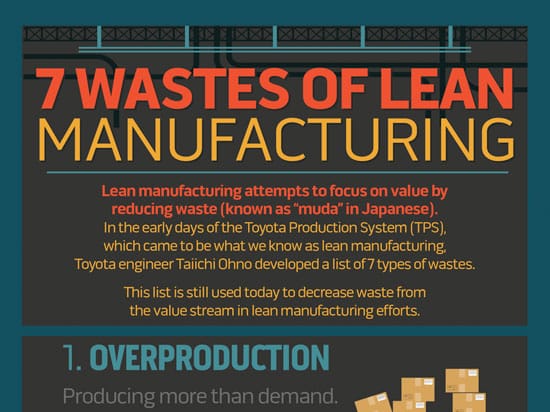 7 WASTES OF LEAN
MANUFACTURING

Lean manufacturing attempts to focus on value by reducing waste (known as "muda" in Japanese).
In the early days of the Toyota Production System (TPS), which came to be what we know as lean manufacturing, Toyota engineer Taiichi Ohno developed a list of 7 types of wastes.

This list is still used today to decrease waste from the value stream in lean manufacturing efforts.

1. OVERPRODUCTION

Producing more than demand.