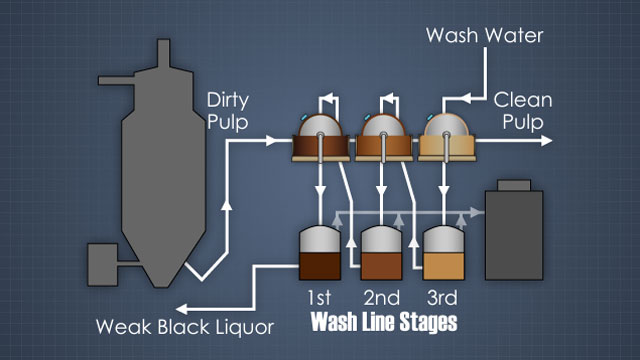 Wash Water

Dirty Pulp

Clean Pulp

1st

2nd

3rd

Wash Line Stages

Weak Black Liquor